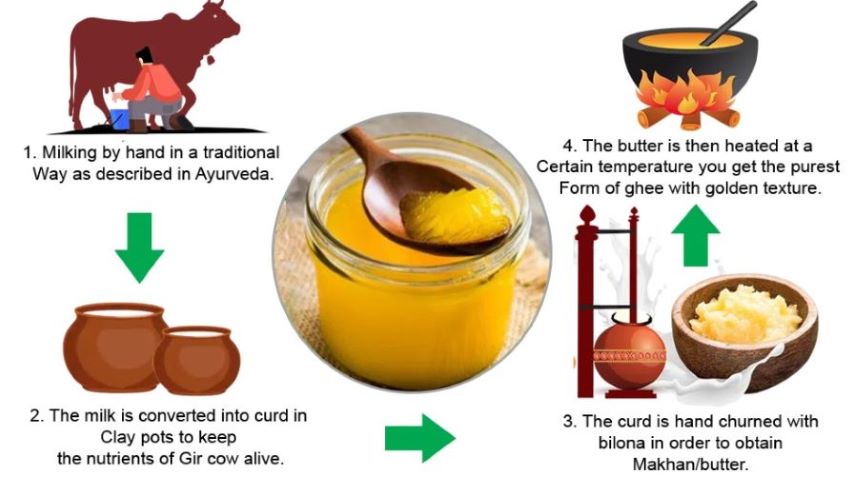 1. Milking by hand in a traditional Way as described in Ayurveda.

2. The milk is converted into curd in Clay pots to keep the nutrients of Gir cow alive.

3. The curd is hand churned with bilona in order to obtain Makhan/butter.

4. The butter is then heated at a Certain temperature you get the purest Form of ghee with golden texture.